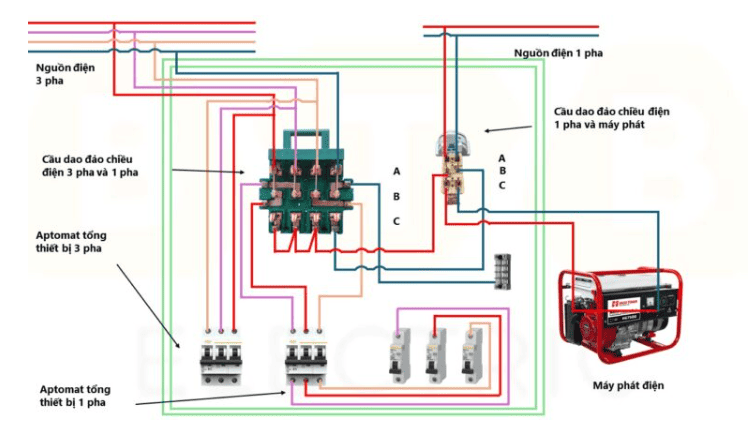 Nguồn điện 3 pha

Nguồn điện 1 pha

Cầu dao đảo chiều điện 1 pha và máy phát

Cầu dao đảo chiều điện 3 pha và 1 pha

A
B
C

A
B
C

Aptomat tổng thiết bị 3 pha

Aptomat tổng thiết bị 1 pha

Máy phát điện