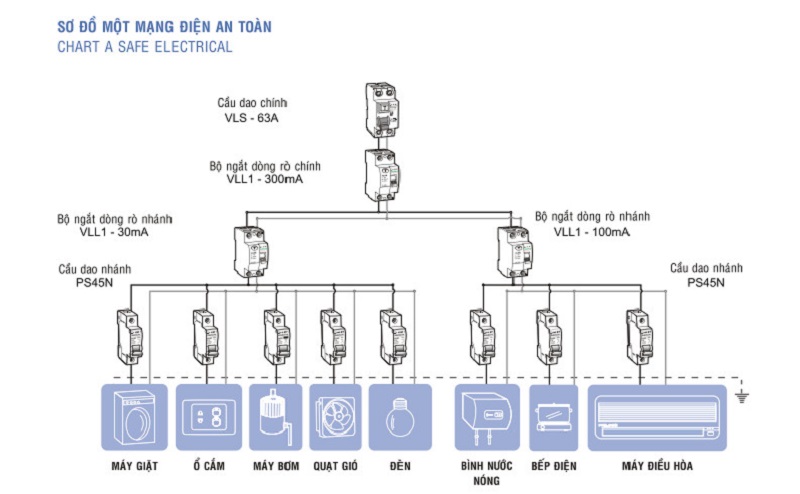 SƠ ĐỒ MỘT MẠNG ĐIỆN AN TOÀN
CHART A SAFE ELECTRICAL

Cầu dao chính
VLS - 63A

Bộ ngắt dòng rò chính
VLL1 - 300mA

Bộ ngắt dòng rò nhánh
VLL1 - 30mA

Bộ ngắt dòng rò nhánh
VLL1 - 100mA

Cầu dao nhánh
PS45N

Cầu dao nhánh
PS45N

MÁY GIẶT

Ổ CẮM

MÁY BƠM

QUẠT GIÓ

ĐÈN

BÌNH NƯỚC NÓNG

BẾP ĐIỆN

MÁY ĐIỀU HÒA